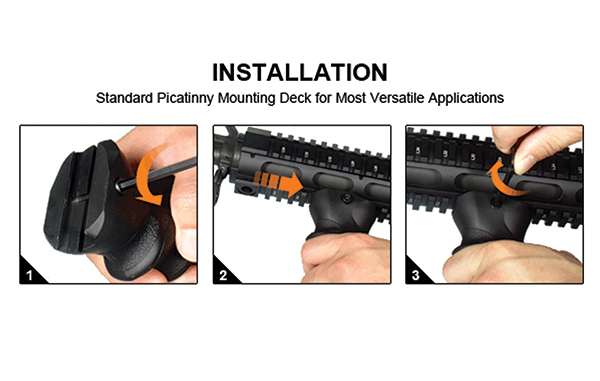 INSTALLATION
Standard Picatinny Mounting Deck for Most Versatile Applications

1

2

3